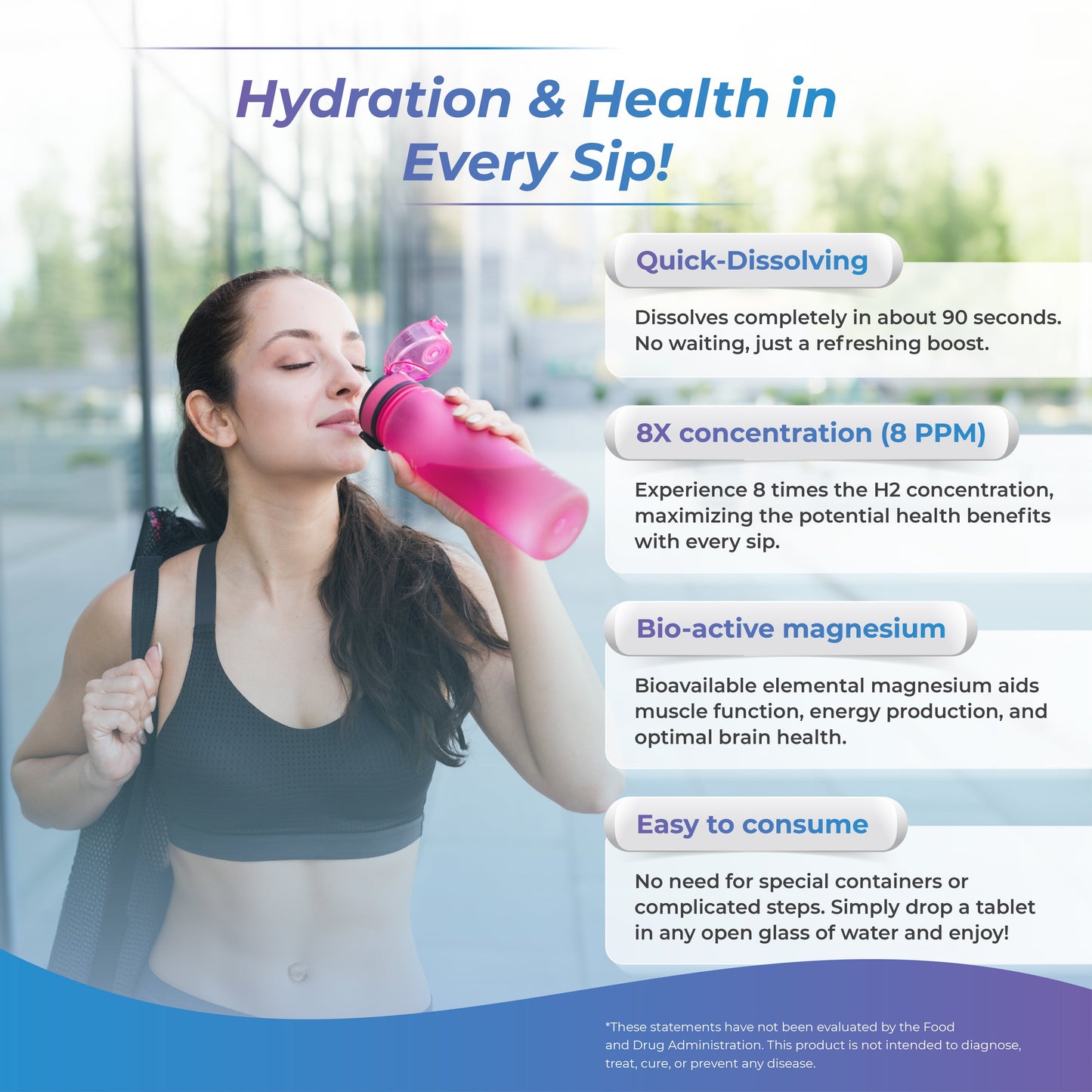 Hydration & Health in Every Sip!

Quick-Dissolving

Dissolves completely in about 90 seconds. No waiting, just a refreshing boost.

8X concentration (8 PPM)

Experience 8 times the H2 concentration, maximizing the potential health benefits with every sip.

Bio-active magnesium

Bioavailable elemental magnesium aids muscle function, energy production, and optimal brain health.

Easy to consume

No need for special containers or complicated steps. Simply drop a tablet in any open glass of water and enjoy!

*These statements have not been evaluated by the Food and Drug Administration. This product is not intended to diagnose, treat, cure, or prevent any disease.