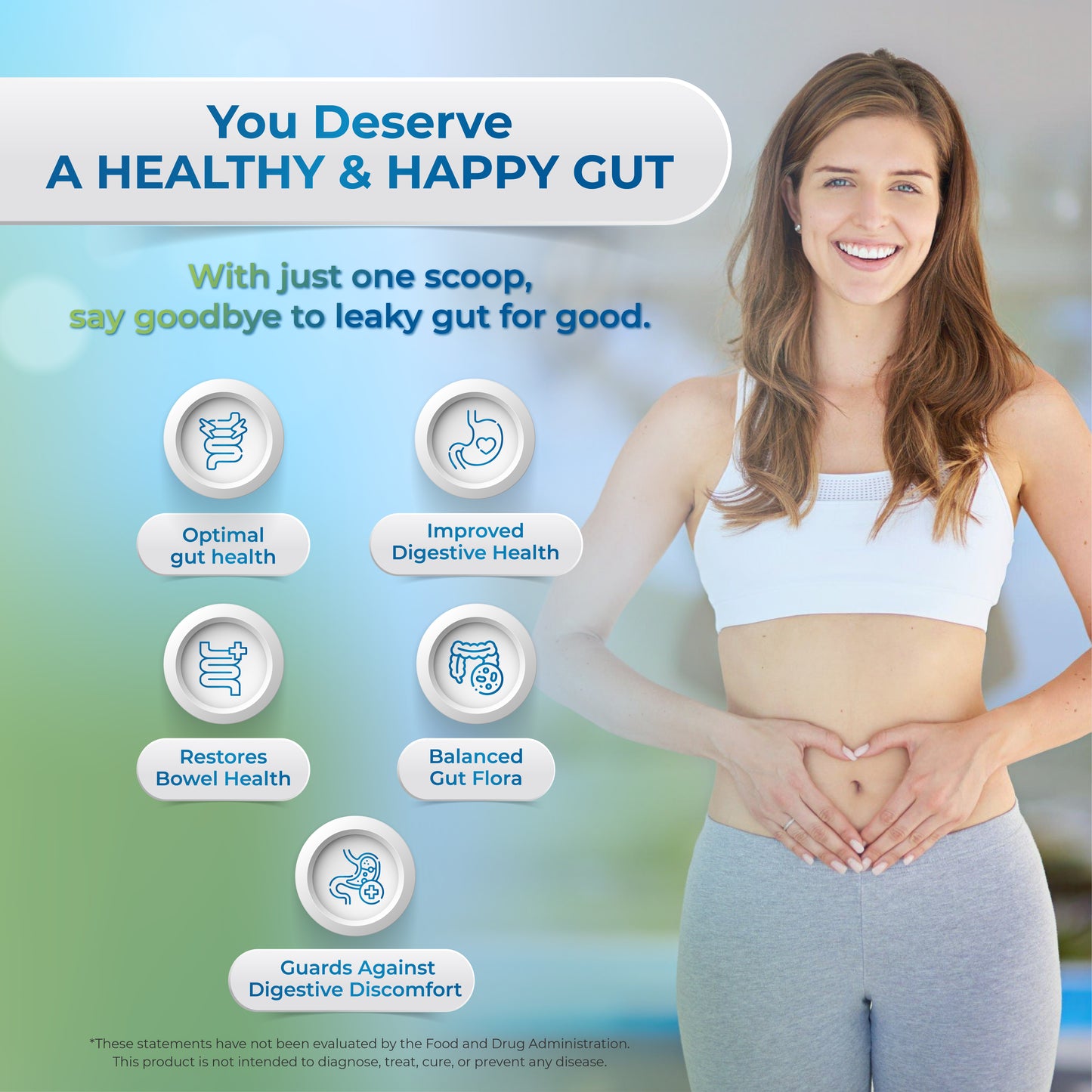 You Deserve
A HEALTHY & HAPPY GUT

With just one scoop,
say goodbye to leaky gut for good.

Optimal gut health

Improved Digestive Health

Restores Bowel Health

Balanced Gut Flora

Guards Against Digestive Discomfort

*These statements have not been evaluated by the Food and Drug Administration. This product is not intended to diagnose, treat, cure, or prevent any disease.