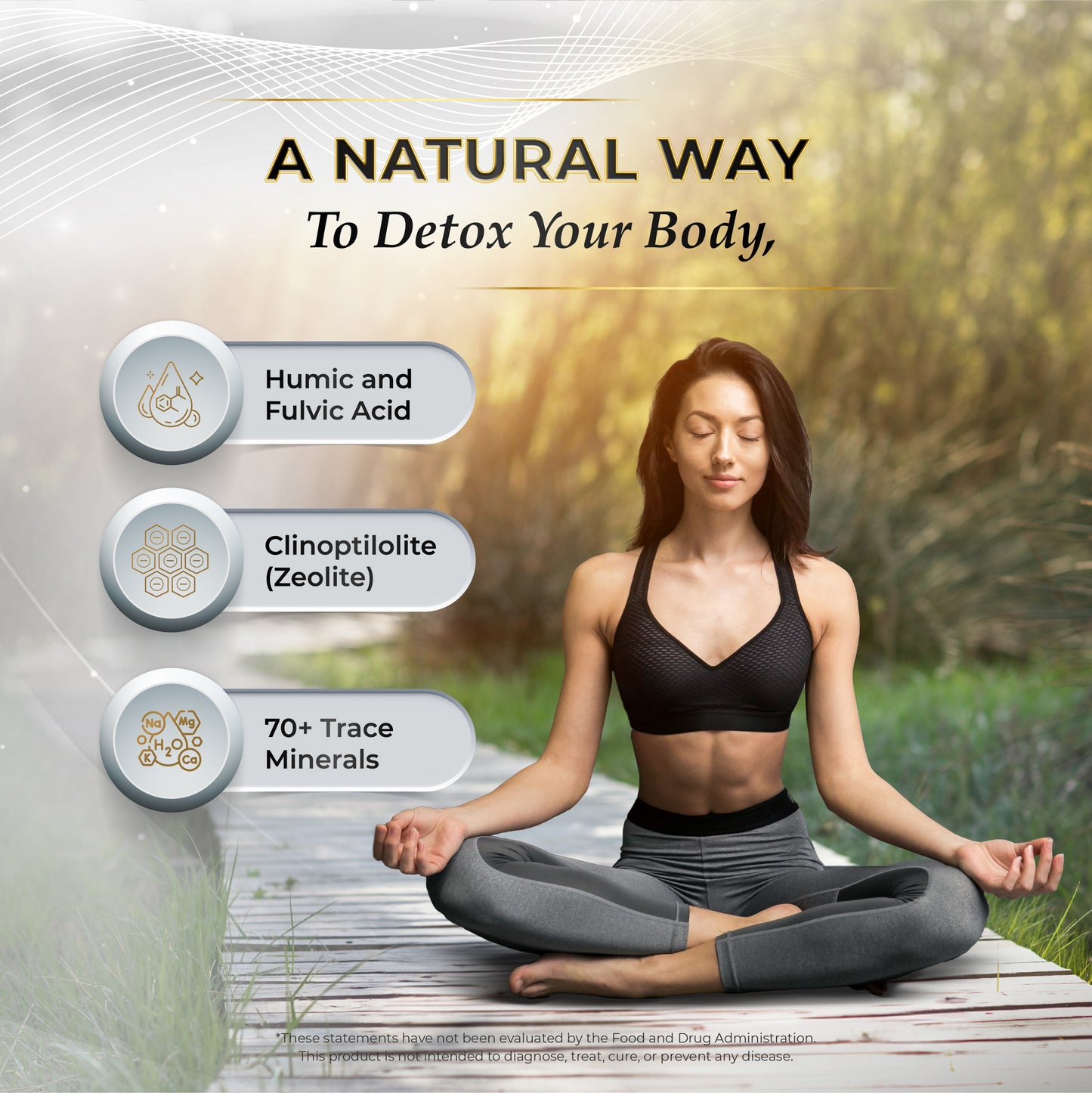 A NATURAL WAY
To Detox Your Body,

Humic and Fulvic Acid

Clinoptilolite (Zeolite)

Na Mg $H_2O$ K Ca

70+ Trace Minerals

*These statements have not been evaluated by the Food and Drug Administration. This product is not intended to diagnose, treat, cure, or prevent any disease.