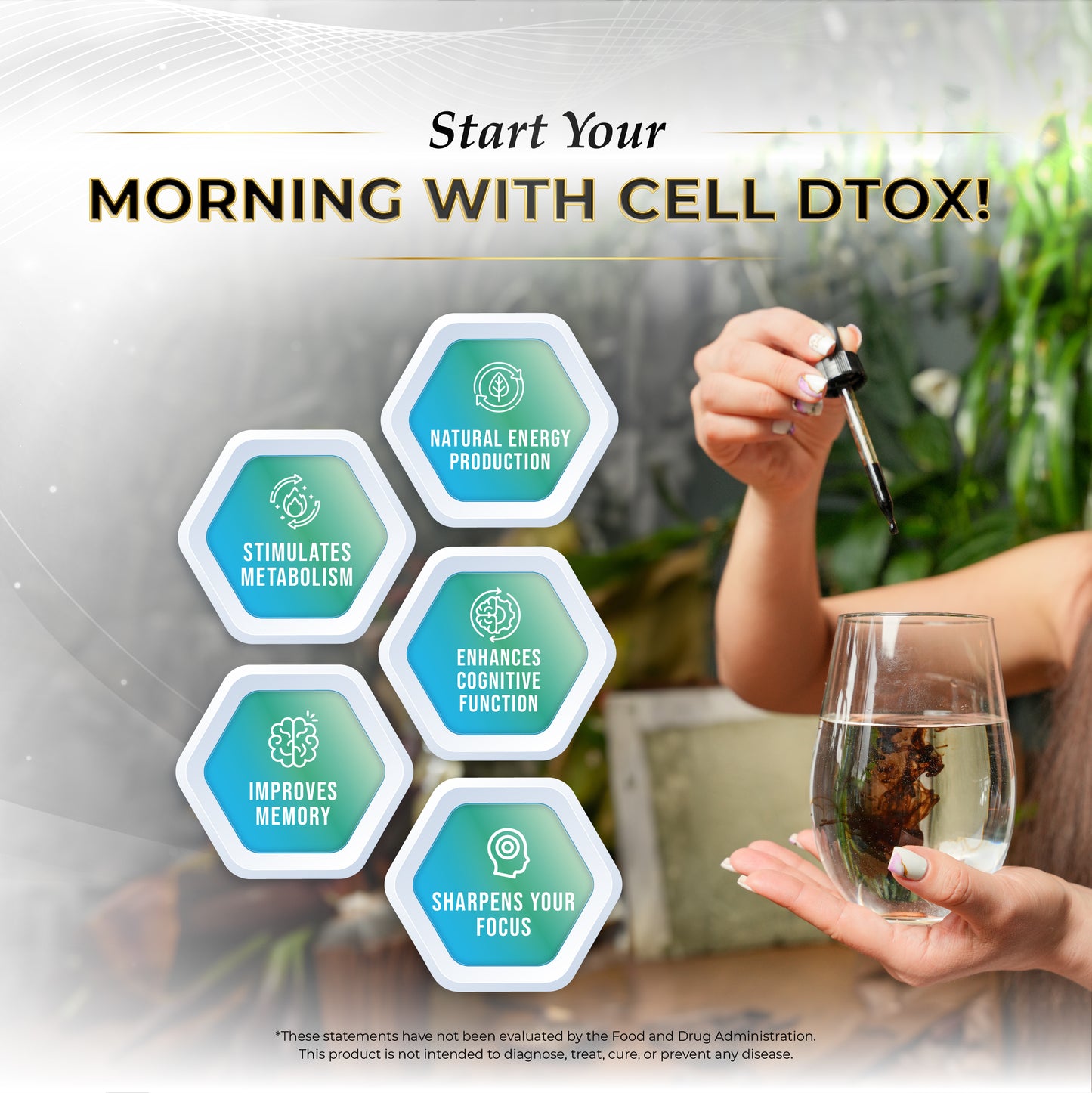 Start Your
MORNING WITH CELL DTOX!

NATURAL ENERGY PRODUCTION

STIMULATES METABOLISM

ENHANCES COGNITIVE FUNCTION

IMPROVES MEMORY

SHARPENS YOUR FOCUS

*These statements have not been evaluated by the Food and Drug Administration. This product is not intended to diagnose, treat, cure, or prevent any disease.