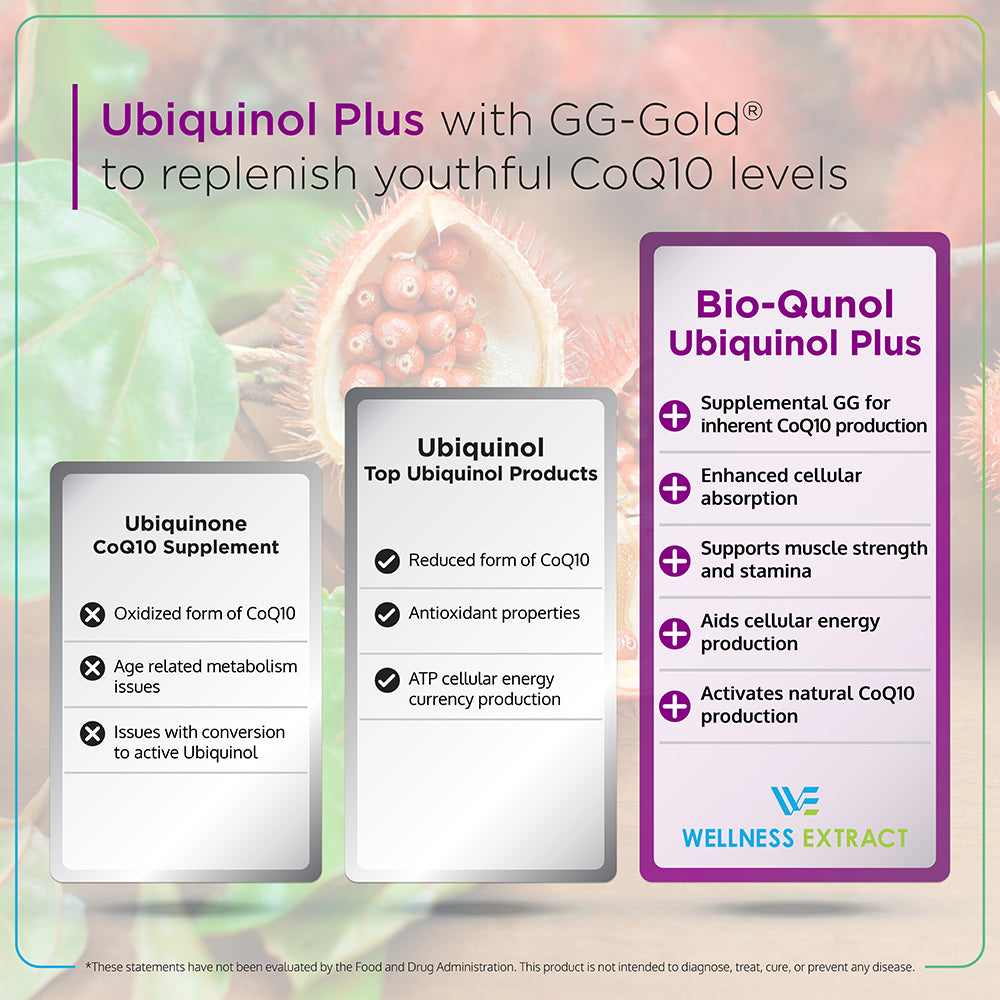 Ubiquinol Plus with GG-Gold®
to replenish youthful CoQ10 levels

Ubiquinone
CoQ10 Supplement

Oxidized form of CoQ10

Age related metabolism issues

Issues with conversion to active Ubiquinol

Ubiquinol
Top Ubiquinol Products

Reduced form of CoQ10

Antioxidant properties

ATP cellular energy currency production

Bio-Qunol
Ubiquinol Plus

Supplemental GG for inherent CoQ10 production

Enhanced cellular absorption

Supports muscle strength and stamina

Aids cellular energy production

Activates natural CoQ10 production

WELLNESS EXTRACT

*These statements have not been evaluated by the Food and Drug Administration. This product is not intended to diagnose, treat, cure, or prevent any disease.