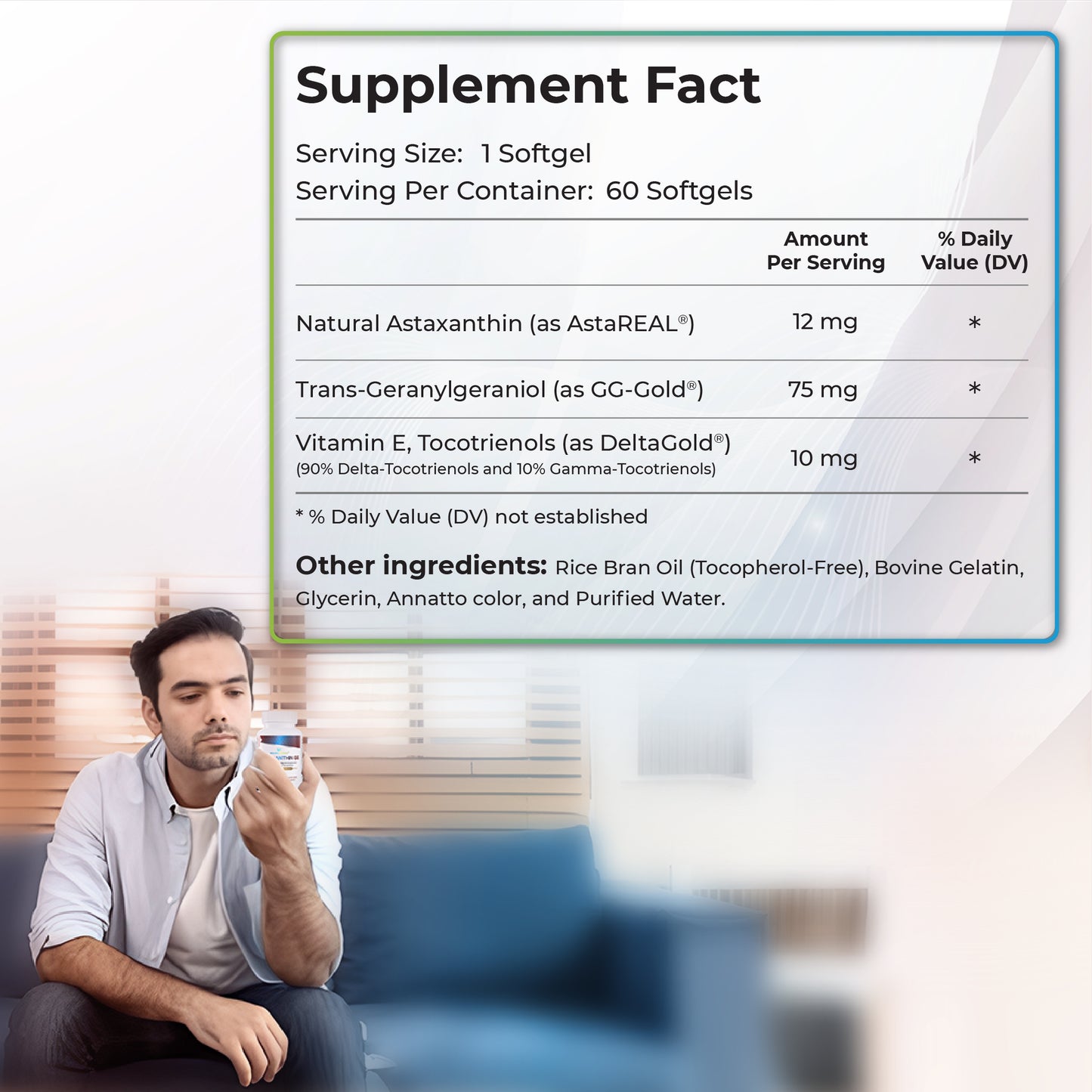 Supplement Fact

Serving Size: 1 Softgel
Serving Per Container: 60 Softgels

|  | Amount Per Serving | % Daily Value (DV) |
|---|---|---|
| Natural Astaxanthin (as AstaREAL®) | 12 mg | * |
| Trans-Geranylgeraniol (as GG-Gold®) | 75 mg | * |
| Vitamin E, Tocotrienols (as DeltaGold®) (90% Delta-Tocotrienols and 10% Gamma-Tocotrienols) | 10 mg | * |

* % Daily Value (DV) not established

Other ingredients: Rice Bran Oil (Tocopherol-Free), Bovine Gelatin, Glycerin, Annatto color, and Purified Water.