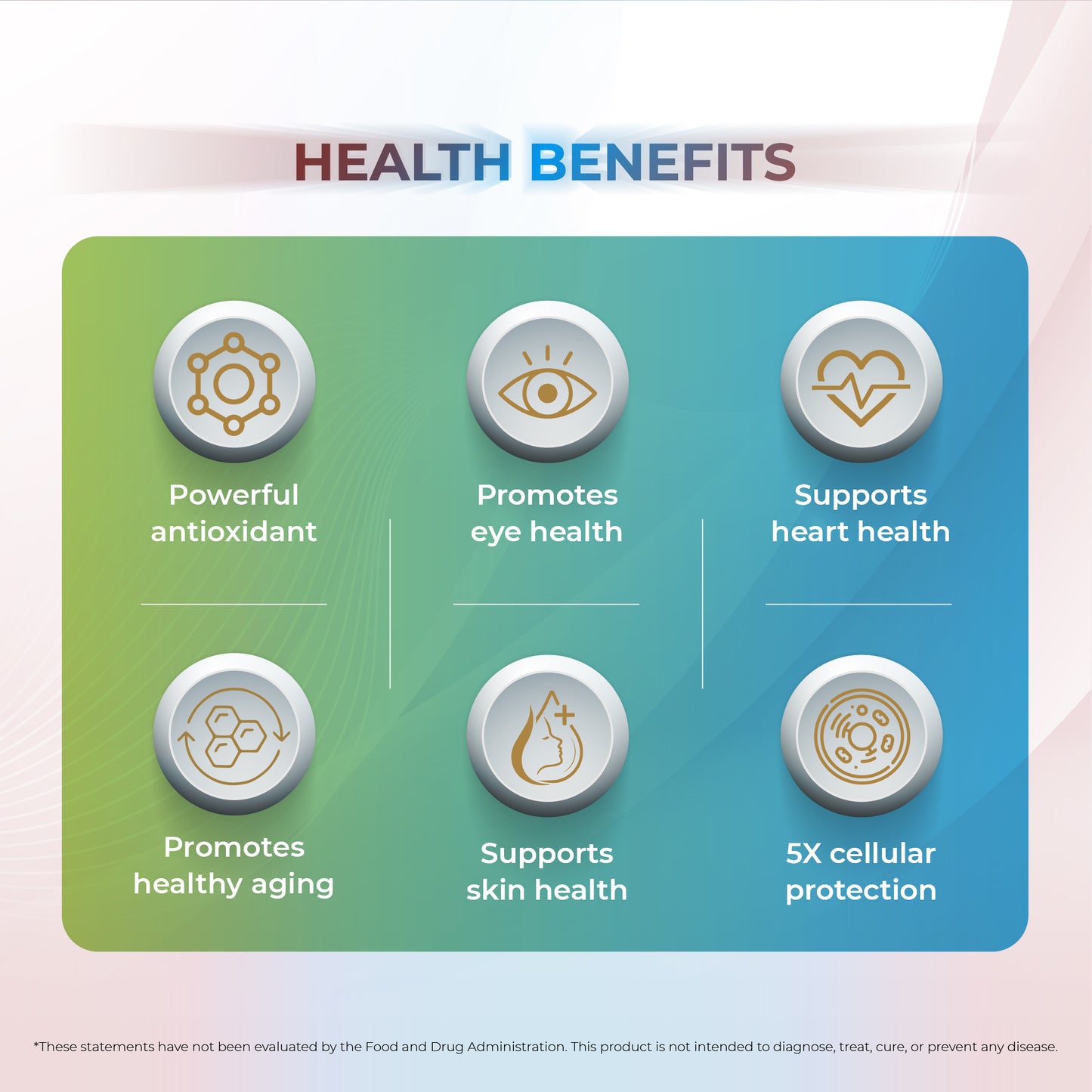 HEALTH BENEFITS

Powerful antioxidant

Promotes eye health

Supports heart health

Promotes healthy aging

Supports skin health

5X cellular protection

*These statements have not been evaluated by the Food and Drug Administration. This product is not intended to diagnose, treat, cure, or prevent any disease.