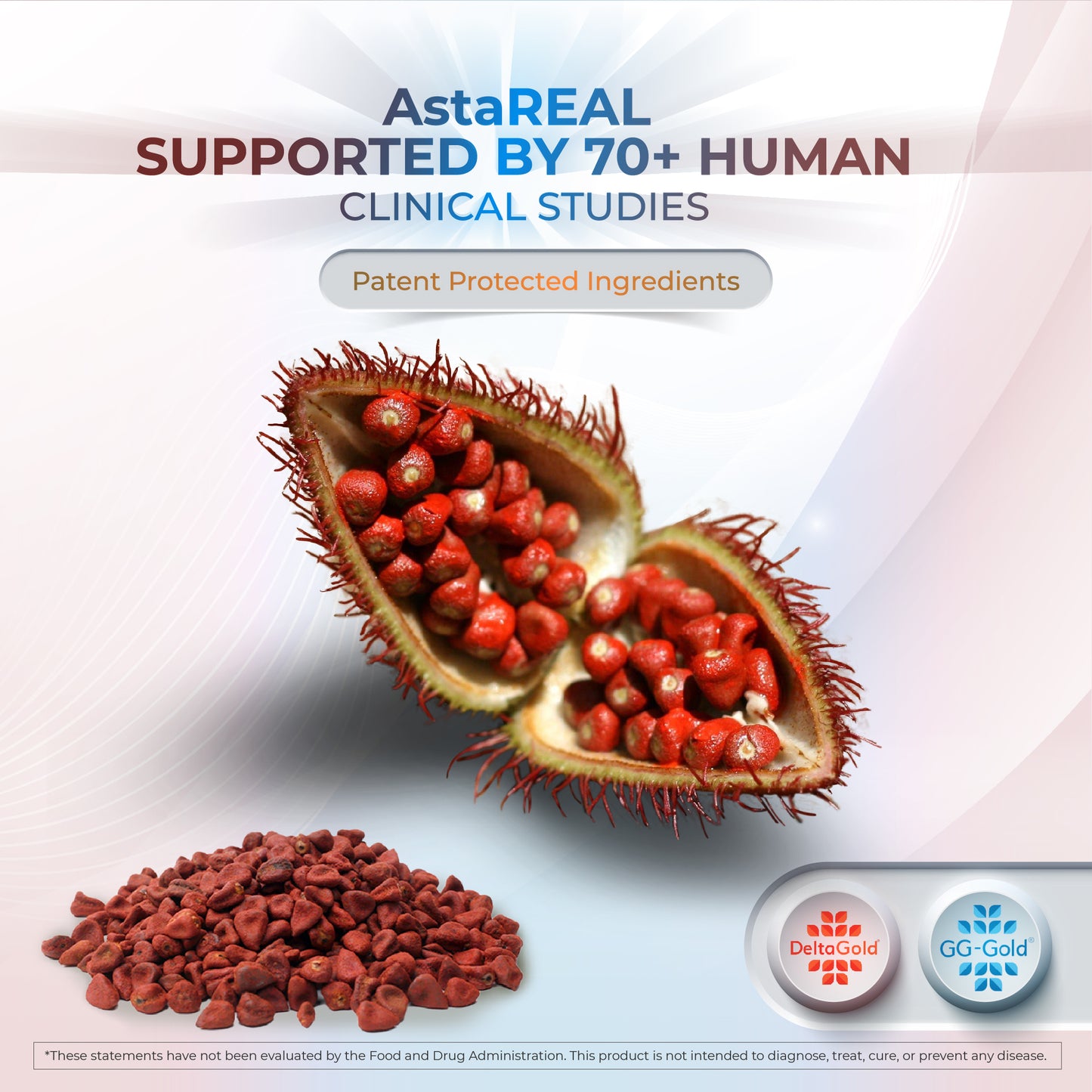 AstaREAL
SUPPORTED BY 70+ HUMAN
CLINICAL STUDIES

Patent Protected Ingredients

DeltaGold®

GG-Gold®

*These statements have not been evaluated by the Food and Drug Administration. This product is not intended to diagnose, treat, cure, or prevent any disease.